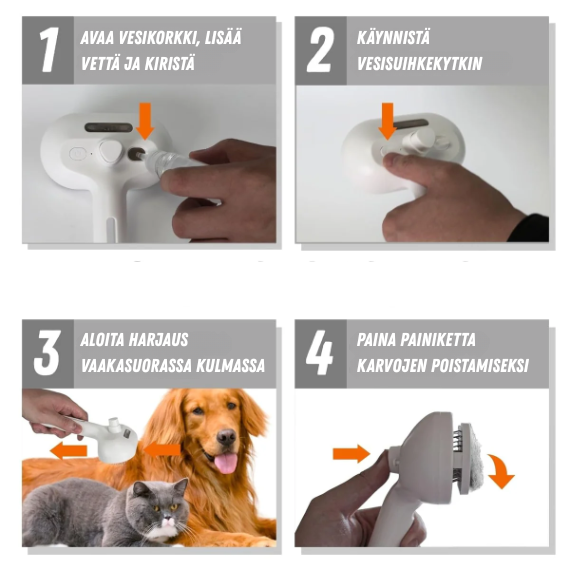 1
AVAA VESIKORKKI, LISÄÄ VETTÄ JA KIRISTÄ

2
KÄYNNISTÄ VESISUIHKEKYTKIN

3
ALOITA HARJAUS VAAKASUORASSA KULMASSA

4
PAINA PAINIKETTA KARVOJEN POISTAMISEKSI