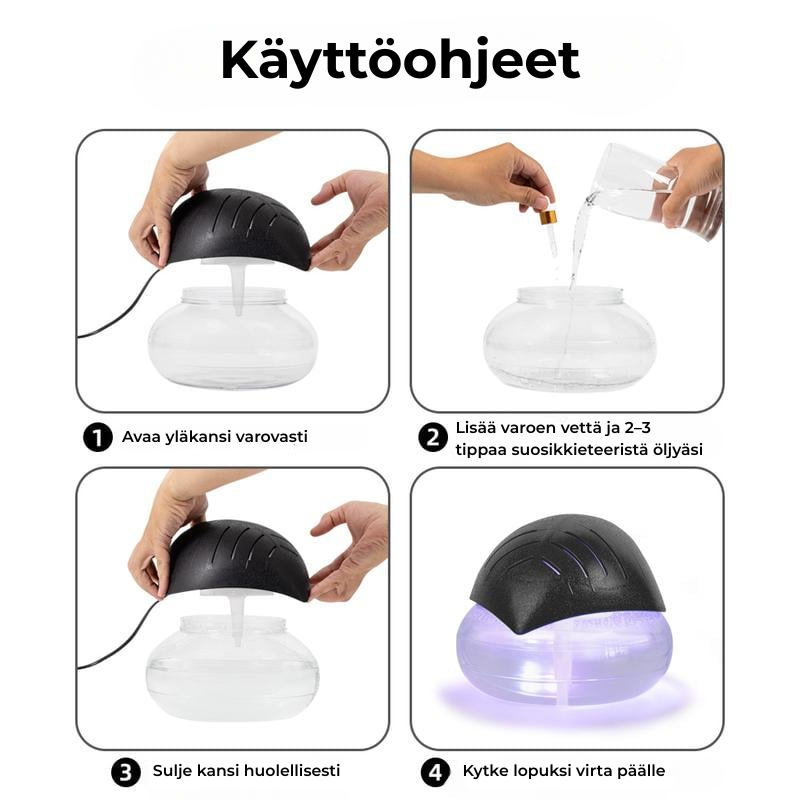 Käyttöohjeet

1 Avaa yläkansi varovasti

2 Lisää varoen vettä ja 2–3 tippaa suosikkieteeristä öljyäsi

3 Sulje kansi huolellisesti

4 Kytke lopuksi virta päälle