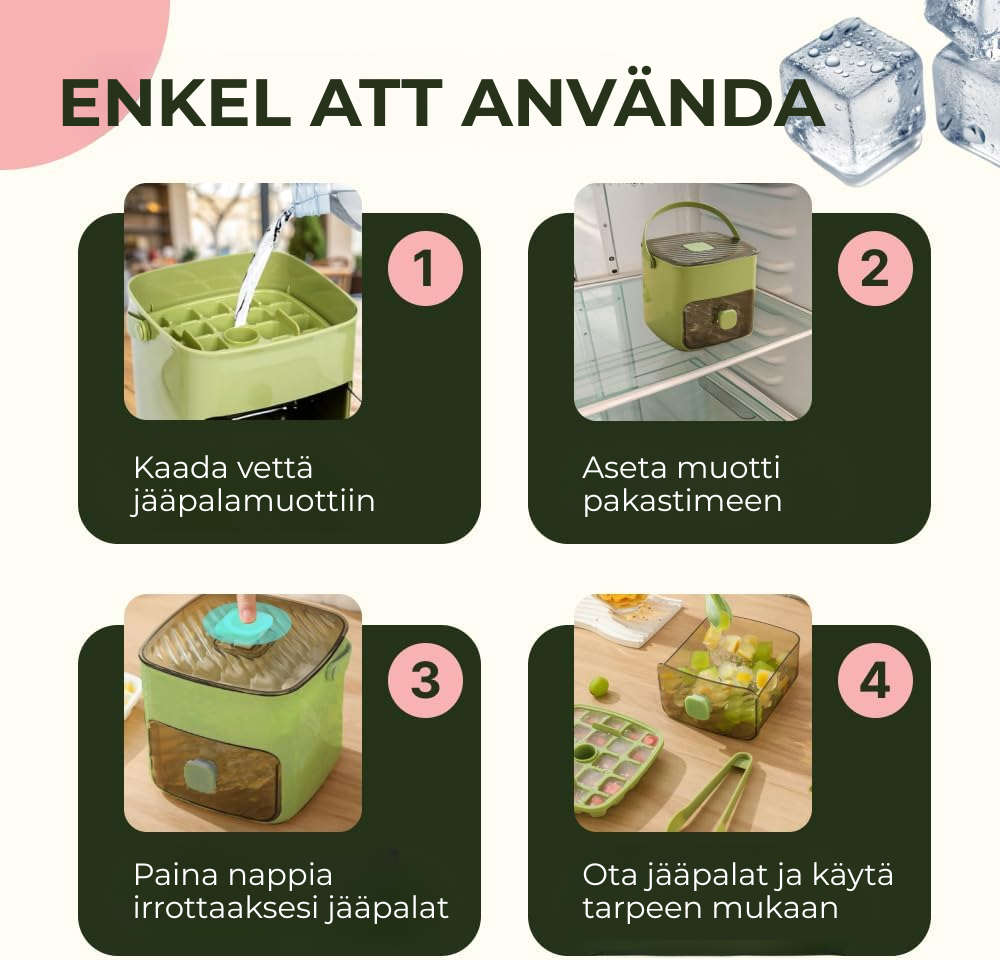 ENKEL ATT ANVÄNDA

1

Kaada vettä jääpalamuottiin

2

Aseta muotti pakastimeen

3

Paina nappia irrottaaksesi jääpalat

4

Ota jääpalat ja käytä tarpeen mukaan