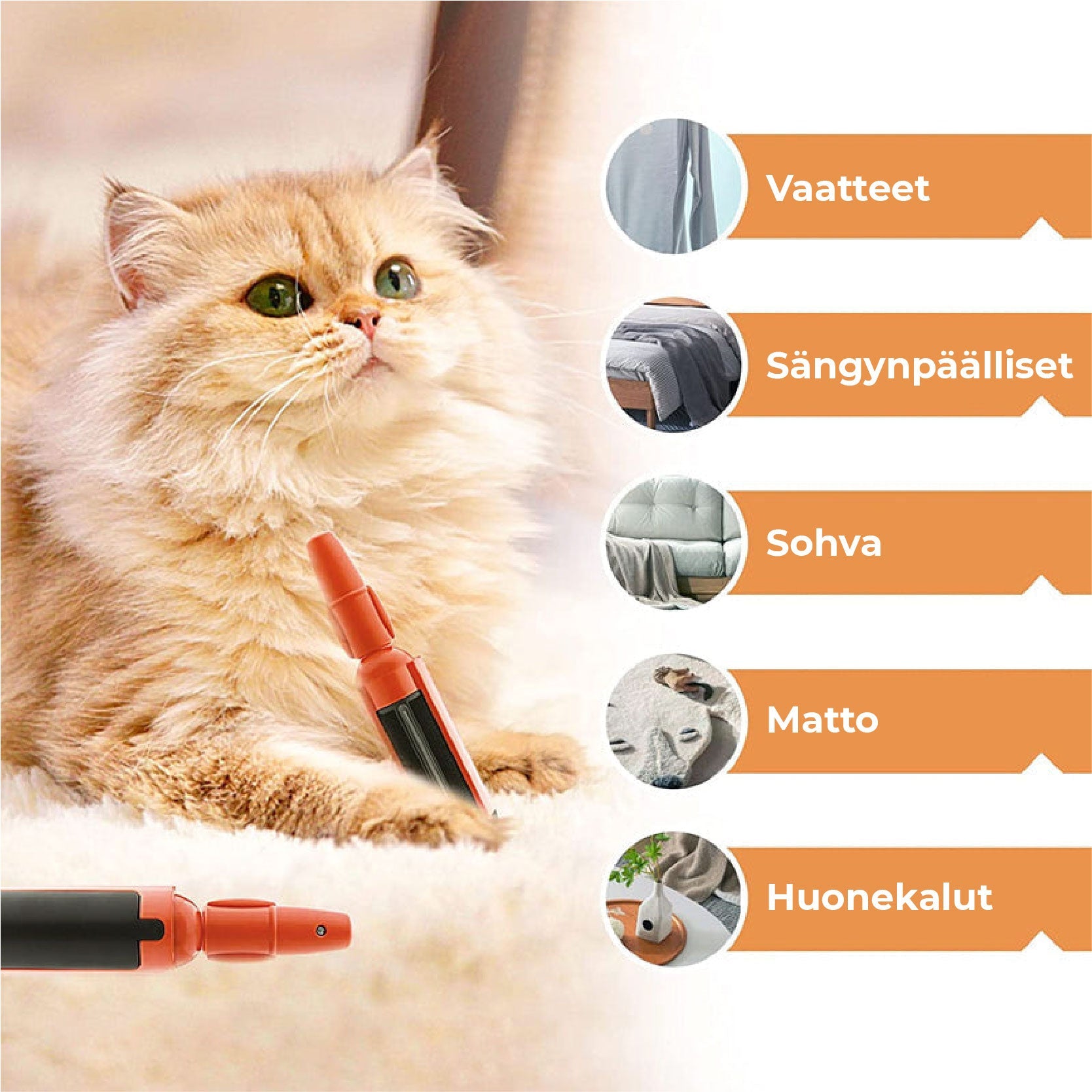 Vaatteet

Sängynpäälliset

Sohva

Matto

Huonekalut