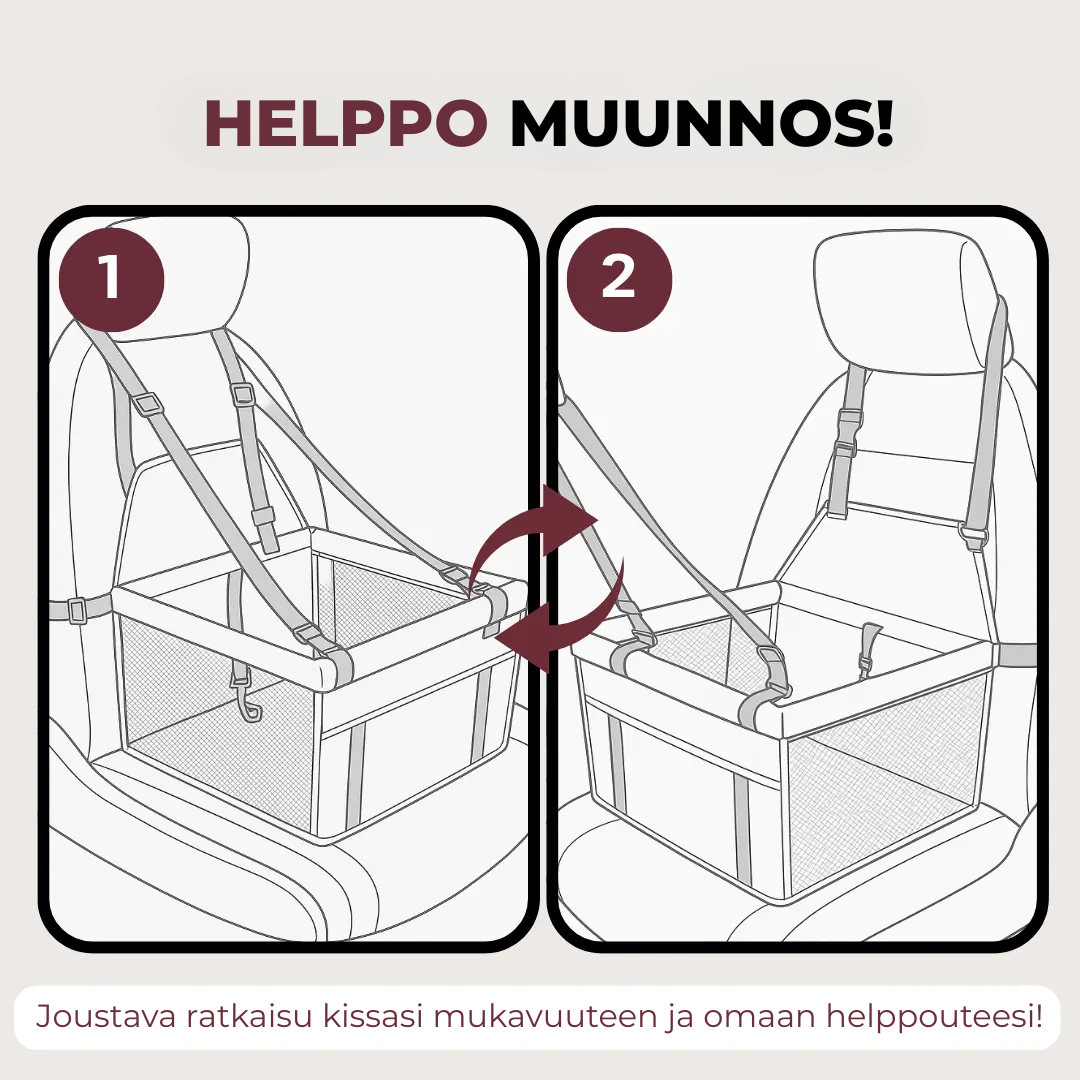 HELPPO MUUNNOS!

1

2

Joustava ratkaisu kissasi mukavuuteen ja omaan helppouteesi!