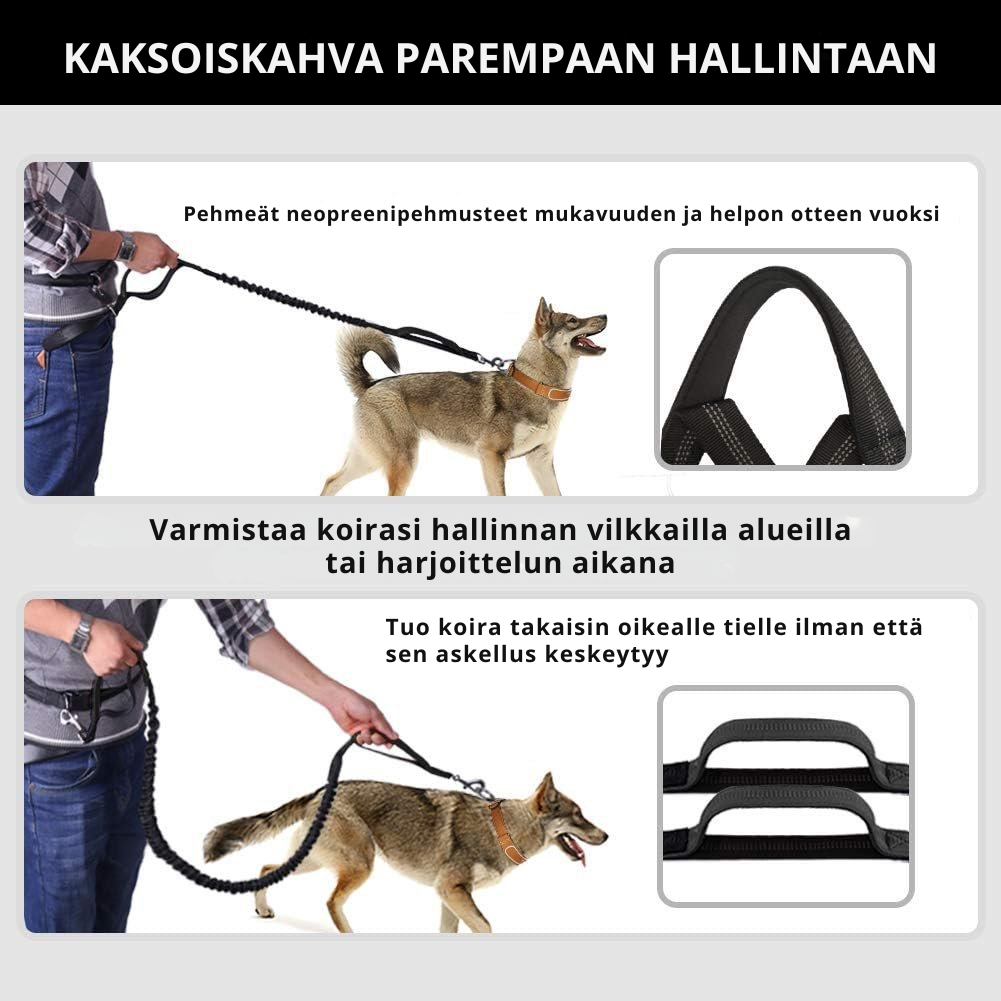 KAKSOISKAHVA PAREMPAAN HALLINTAAN

Pehmeät neopreenipehmusteet mukavuuden ja helpon otteen vuoksi

Varmistaa koirasi hallinnan vilkkailla alueilla tai harjoittelun aikana

Tuo koira takaisin oikealle tielle ilman että sen askellus keskeytyy