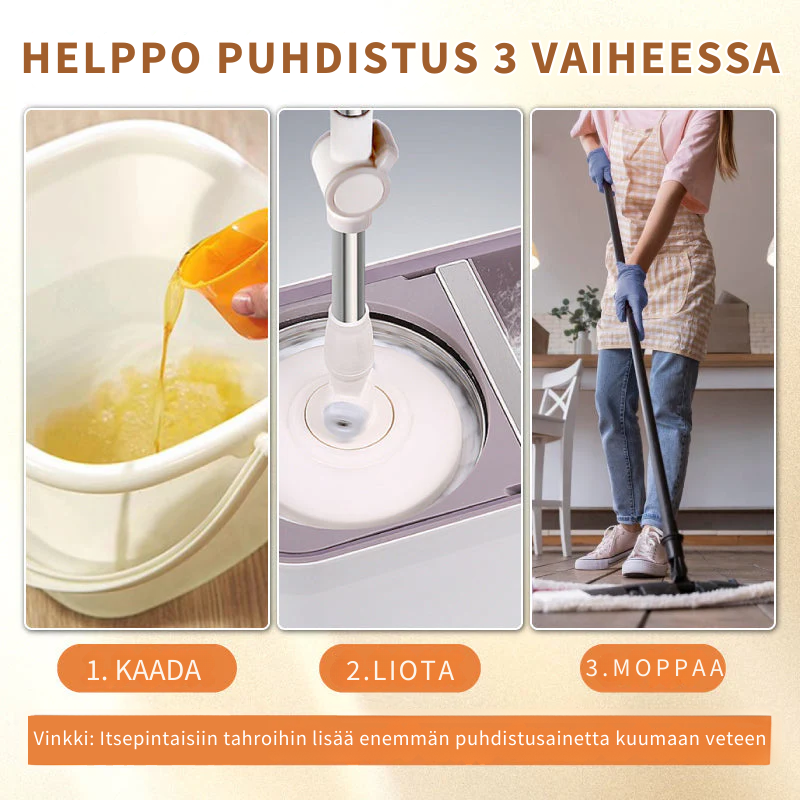 HELPPO PUHDISTUS 3 VAIHEESSA

1. KAADA

2.LIOTA

3.MOPPAA

Vinkki: Itsepintaisiin tahroihin lisää enemmän puhdistusainetta kuumaan veteen