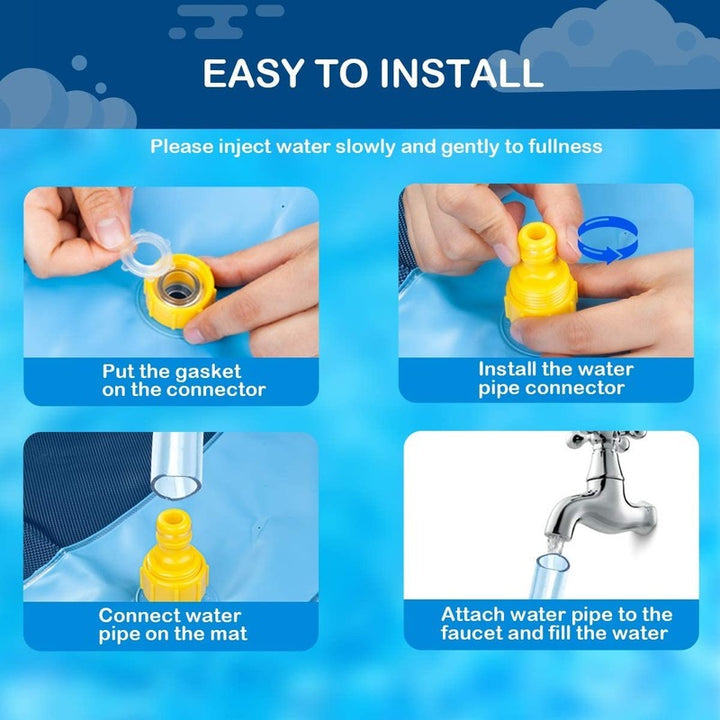 EASY TO INSTALL

Please inject water slowly and gently to fullness

Put the gasket on the connector

Install the water pipe connector

Connect water pipe on the mat

Attach water pipe to the faucet and fill the water