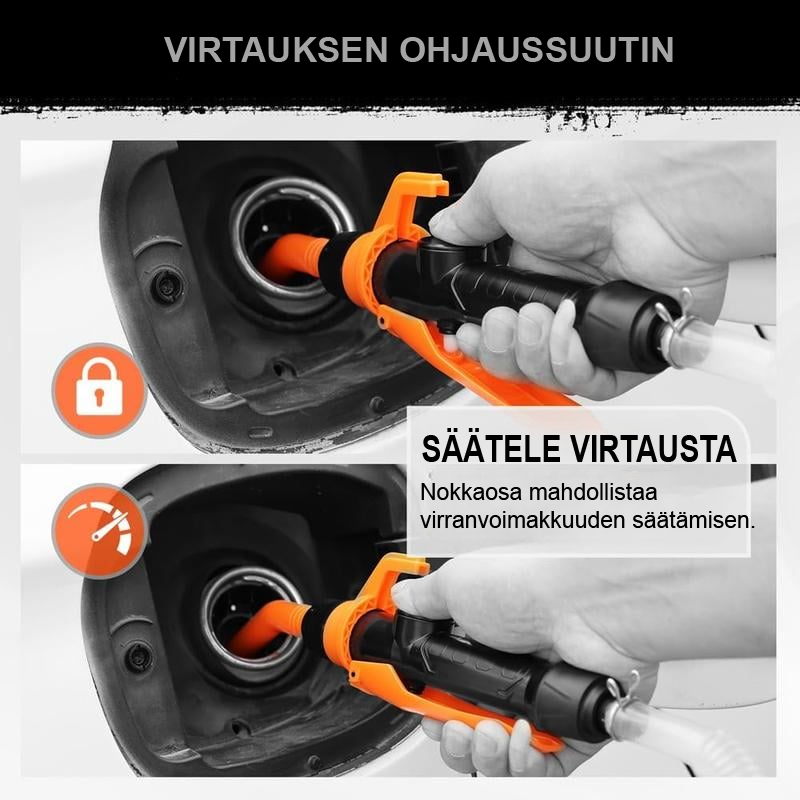 VIRTAUKSEN OHJAUSSUUTIN

SÄÄTELE VIRTAUSTA

Nokkaosa mahdollistaa virranvoimakkuuden säätämisen.