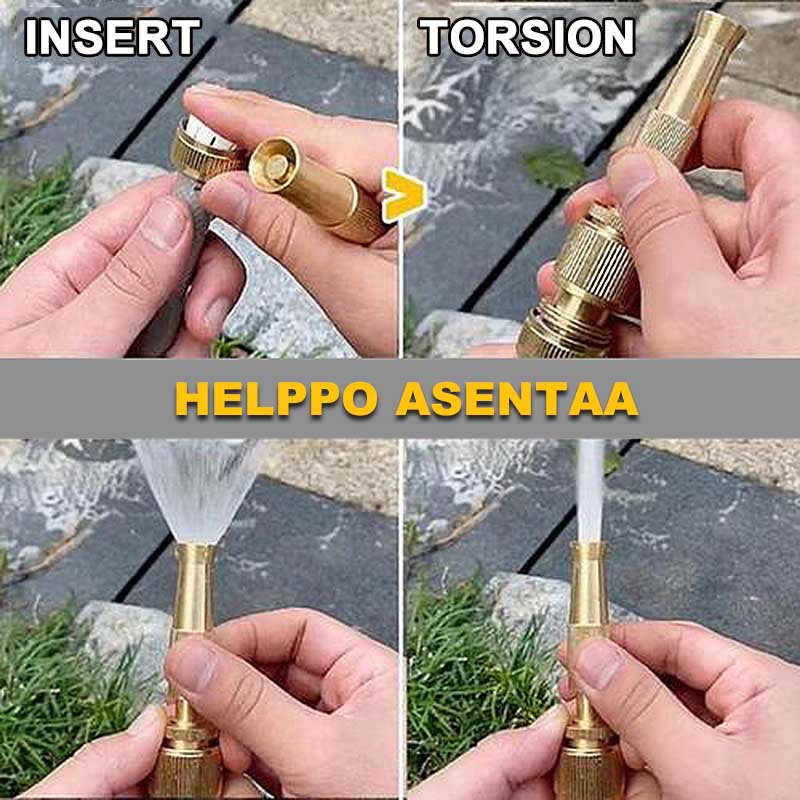 INSERT

TORSION

HELPPO ASENTAA