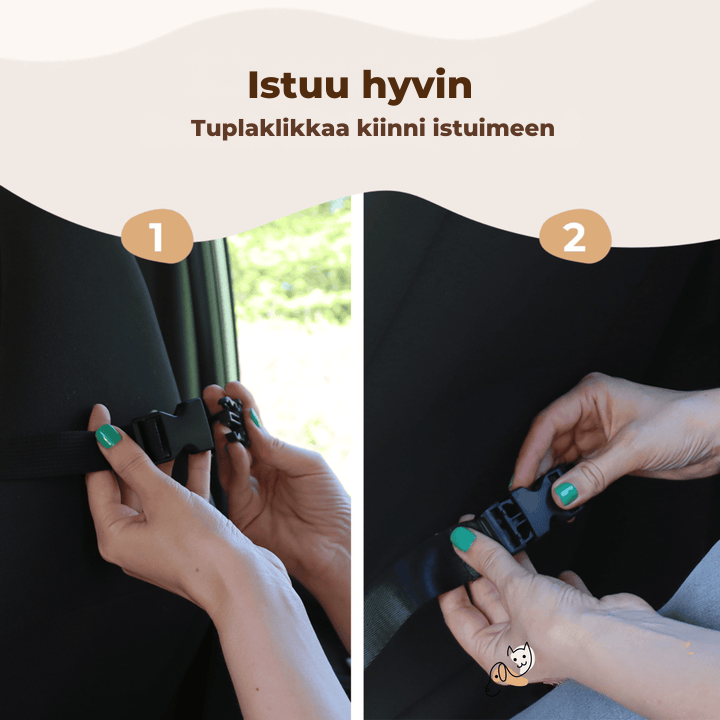 Istuu hyvin
Tuplaklikkaa kiinni istuimeen

1

2